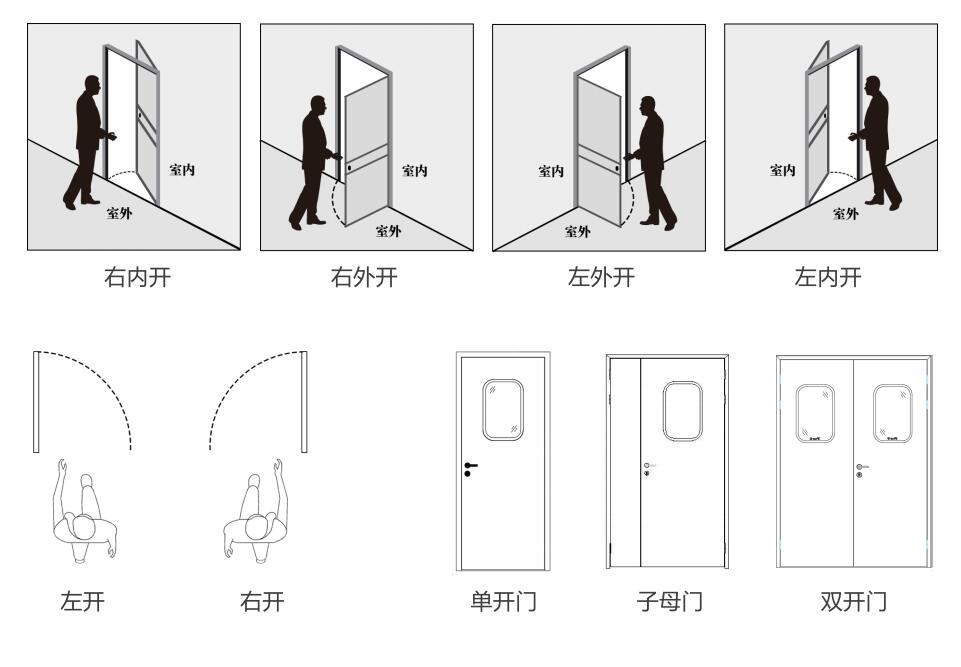 室内
室外
右内开

室内
室外
右外开

室内
室外
左外开

室内
室外
左内开

左开

右开

单开门

子母门

双开门